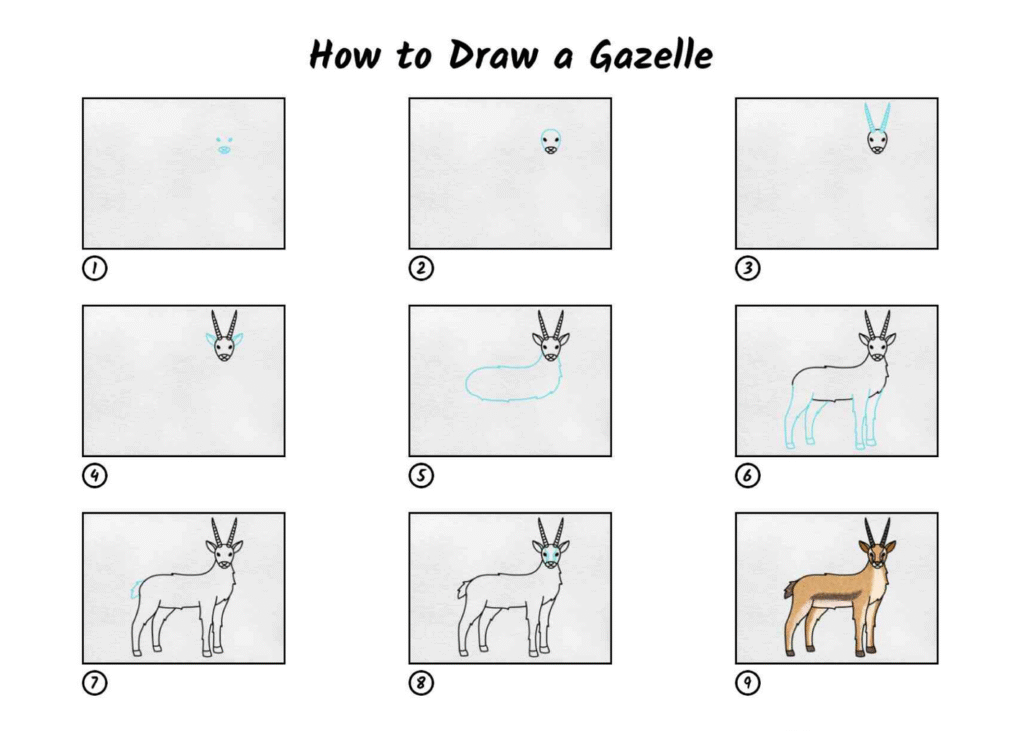 How to Draw a Gazelle

1

2

3

4

5

6

7

8

9